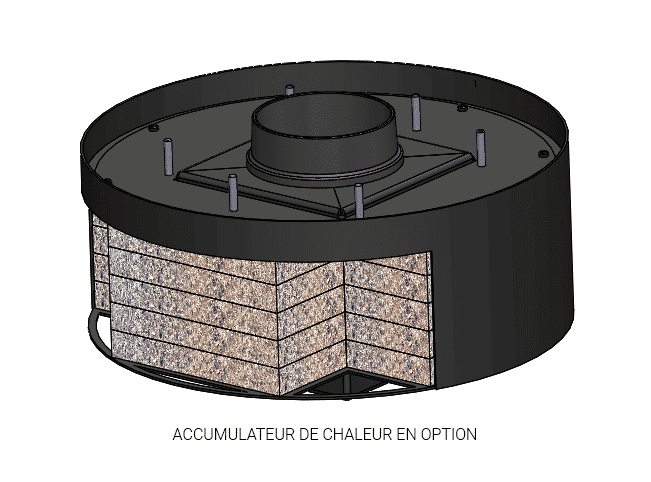 ACCUMULATEUR DE CHALEUR EN OPTION